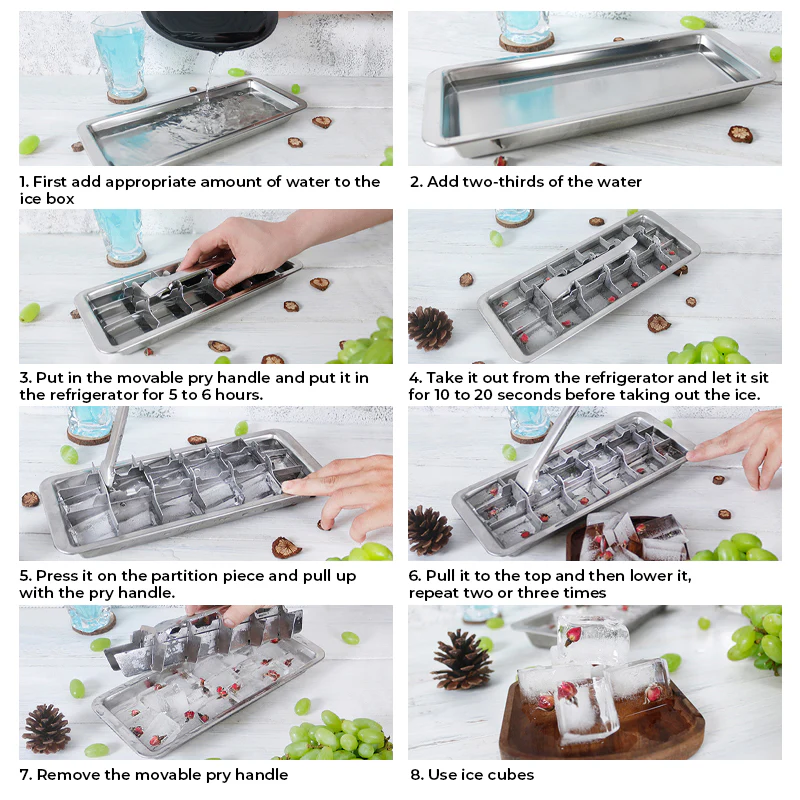 1. First add appropriate amount of water to the ice box

2. Add two-thirds of the water

3. Put in the movable pry handle and put it in the refrigerator for 5 to 6 hours.

4. Take it out from the refrigerator and let it sit for 10 to 20 seconds before taking out the ice.

5. Press it on the partition piece and pull up with the pry handle.

6. Pull it to the top and then lower it, repeat two or three times

7. Remove the movable pry handle

8. Use ice cubes